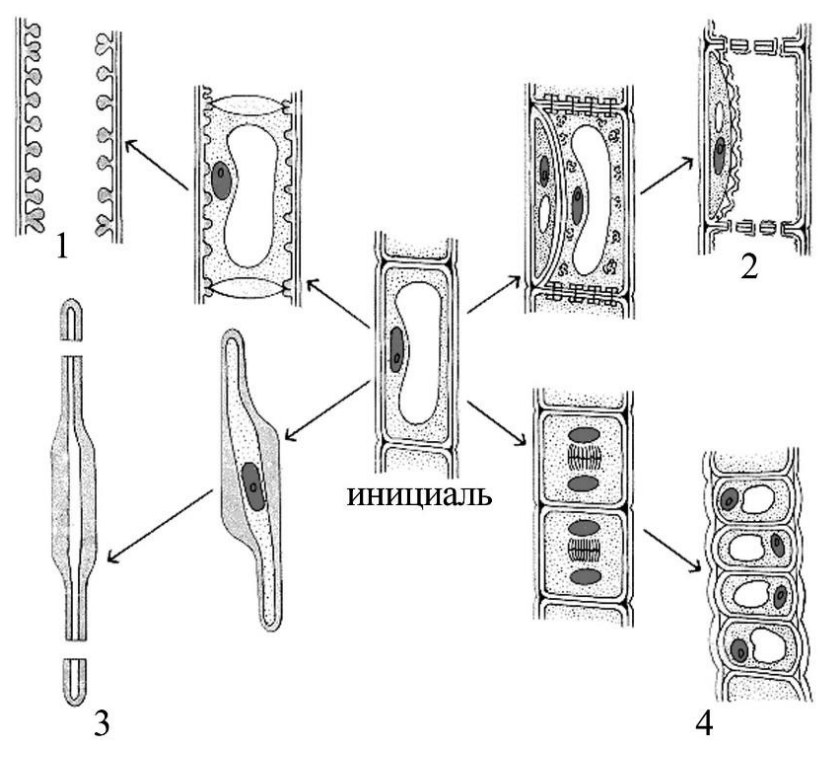 1

2

инициаль

3

4