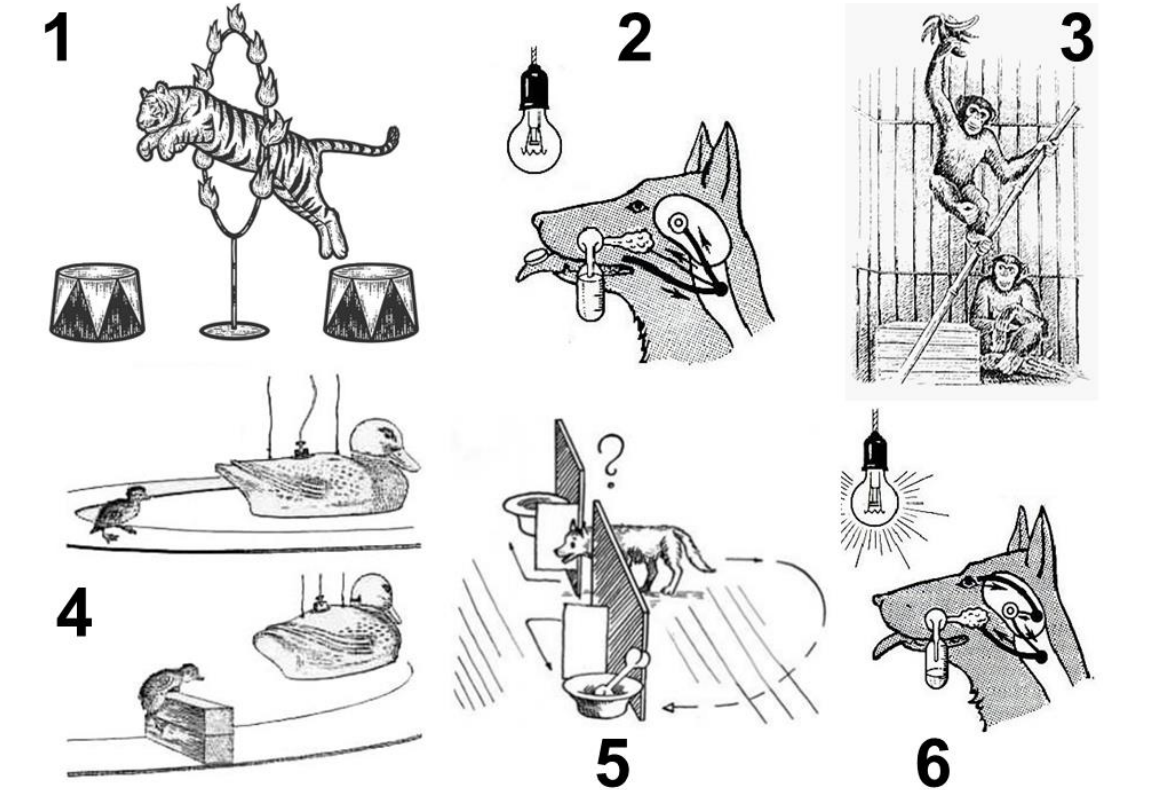 1
2
3
?
4
5
6